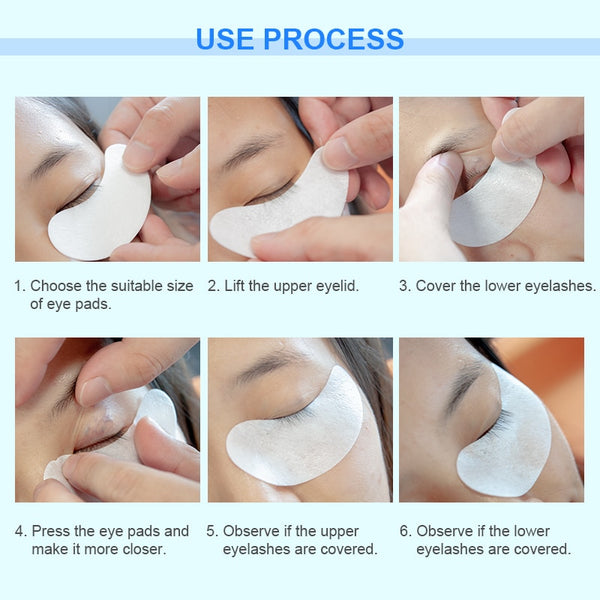 USE PROCESS

1. Choose the suitable size of eye pads.

2. Lift the upper eyelid.

3. Cover the lower eyelashes.

4. Press the eye pads and make it more closer.

5. Observe if the upper eyelashes are covered.

6. Observe if the lower eyelashes are covered.